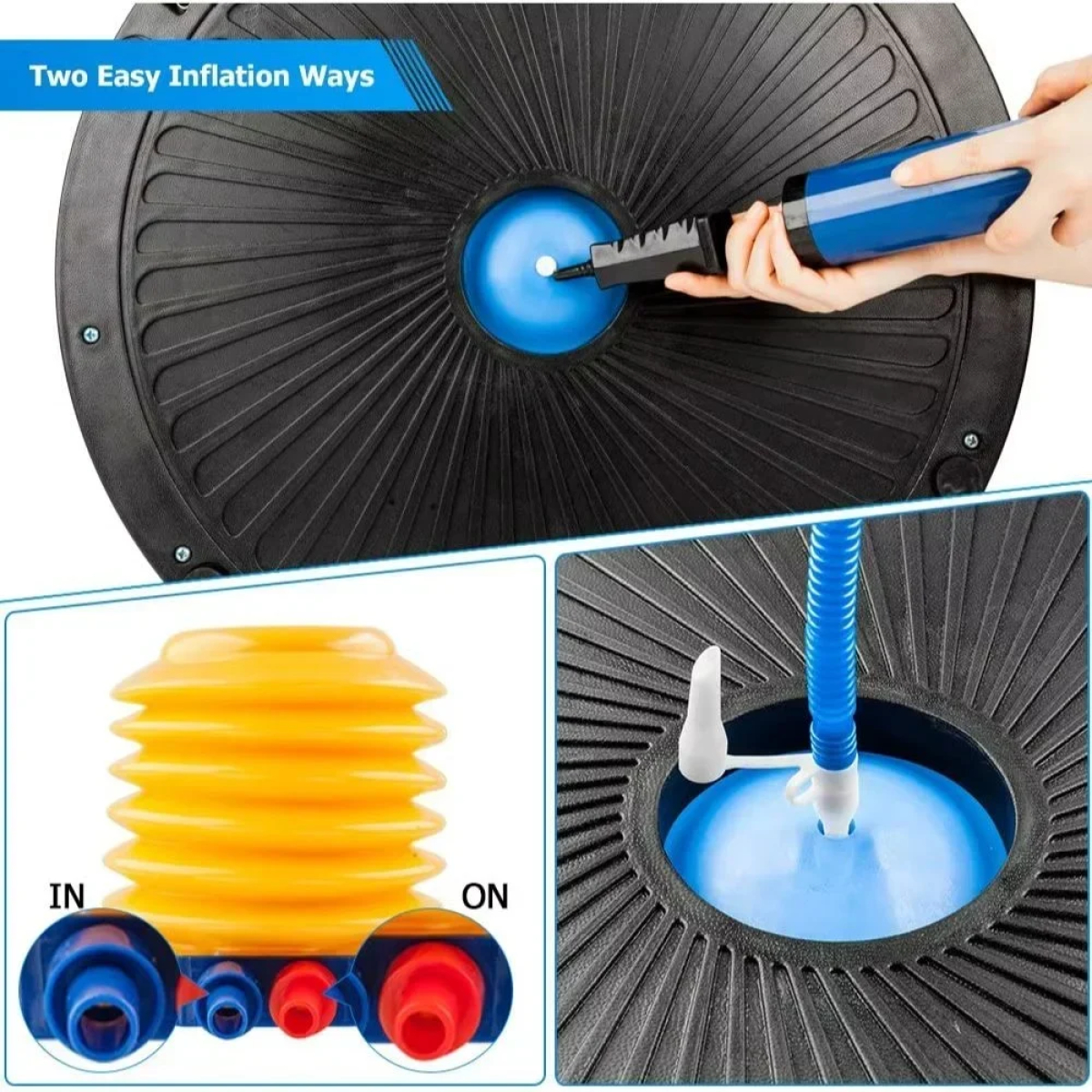 Two Easy Inflation Ways

IN

ON