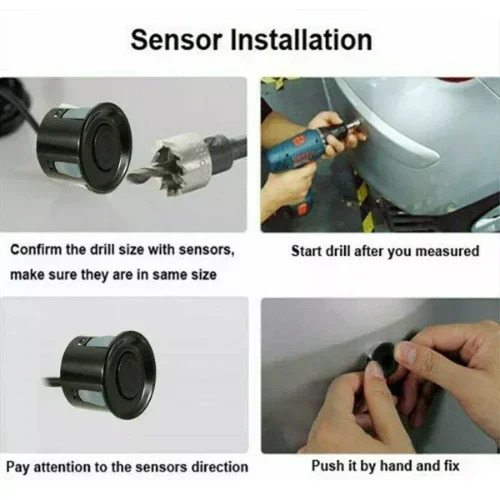 Sensor Installation

Confirm the drill size with sensors, make sure they are in same size

Start drill after you measured

Pay attention to the sensors direction

Push it by hand and fix