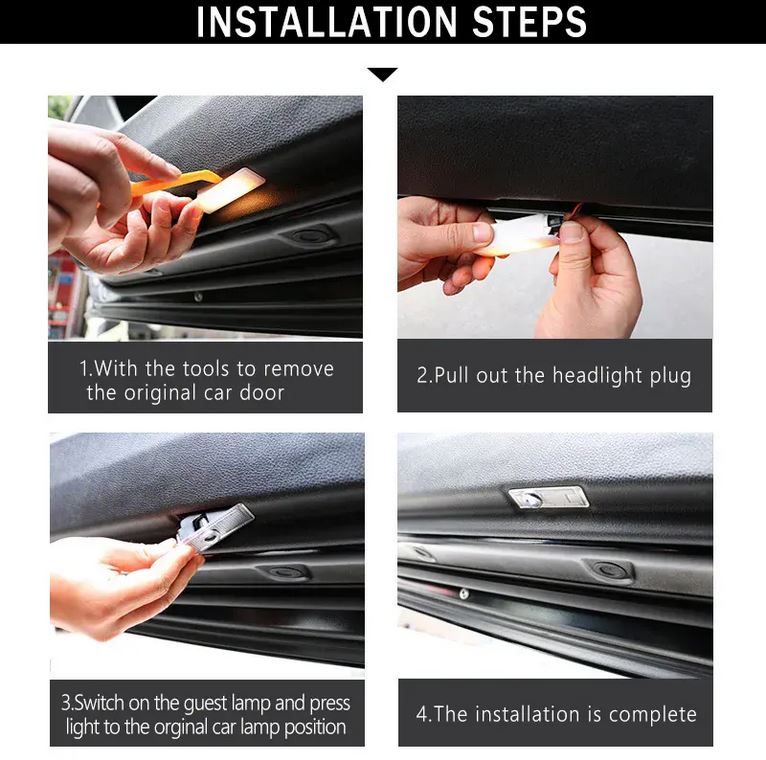 INSTALLATION STEPS

1.With the tools to remove the original car door

2.Pull out the headlight plug

3.Switch on the guest lamp and press light to the orginal car lamp position

4.The installation is complete