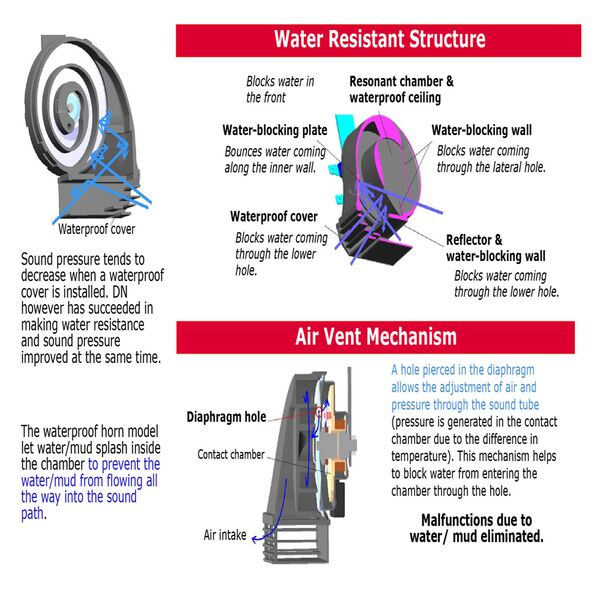 Waterproof cover

Sound pressure tends to decrease when a waterproof cover is installed. DN however has succeeded in making water resistance and sound pressure improved at the same time.

The waterproof horn model let water/mud splash inside the chamber to prevent the water/mud from flowing all the way into the sound path.

Water Resistant Structure

Blocks water in the front

Resonant chamber & waterproof ceiling

Water-blocking plate
Bounces water coming along the inner wall.

Water-blocking wall
Blocks water coming through the lateral hole.

Waterproof cover
Blocks water coming through the lower hole.

Reflector & water-blocking wall
Blocks water coming through the lower hole.

Air Vent Mechanism

Diaphragm hole

Contact chamber

Air intake

A hole pierced in the diaphragm allows the adjustment of air and pressure through the sound tube (pressure is generated in the contact chamber due to the difference in temperature). This mechanism helps to block water from entering the chamber through the hole.

Malfunctions due to water/ mud eliminated.