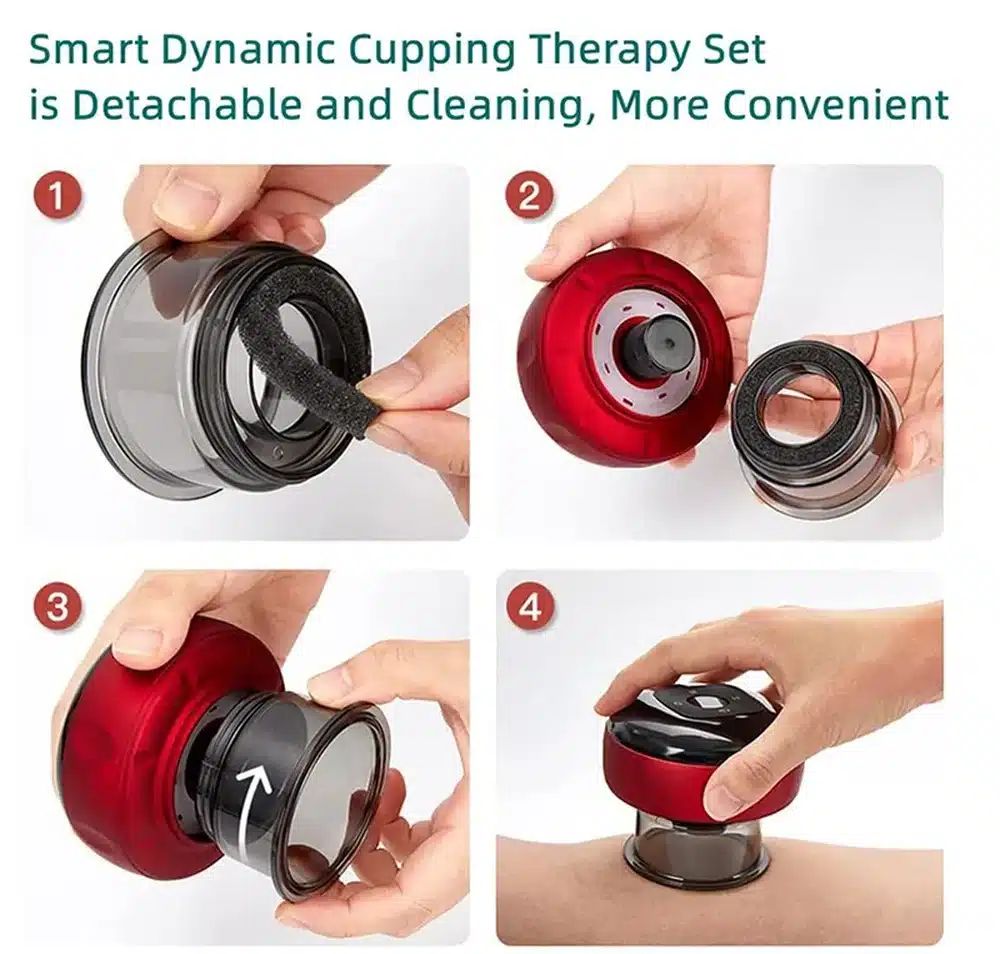 Smart Dynamic Cupping Therapy Set
is Detachable and Cleaning, More Convenient

1

2

3

4